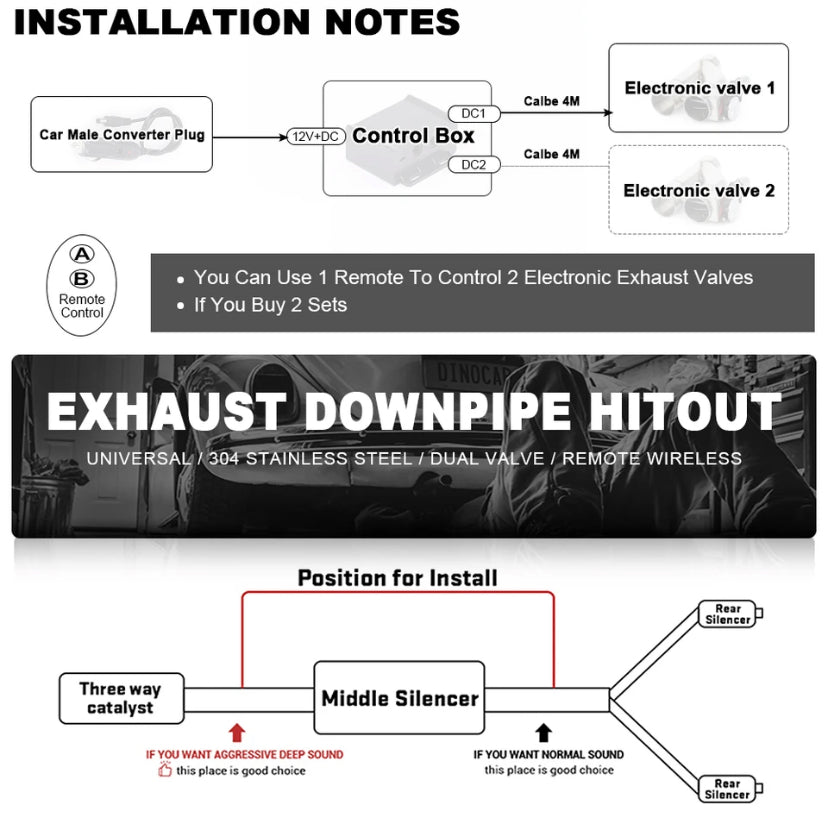 INSTALLATION NOTES

Car Male Converter Plug

12V+DC

Control Box

DC1

DC2

Calbe 4M

Calbe 4M

Electronic valve 1

Electronic valve 2

A
B
Remote Control

• You Can Use 1 Remote To Control 2 Electronic Exhaust Valves
• If You Buy 2 Sets

DINOCAR

EXHAUST DOWNPIPE HITOUT

UNIVERSAL / 304 STAINLESS STEEL / DUAL VALVE / REMOTE WIRELESS

Position for Install

Three way catalyst

Middle Silencer

Rear Silencer

Rear Silencer

IF YOU WANT AGGRESSIVE DEEP SOUND
this place is good choice

IF YOU WANT NORMAL SOUND
this place is good choice